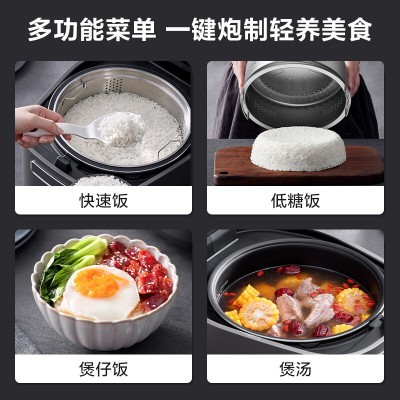 多功能菜单 一键炮制轻养美食

快速饭

低糖饭

煲仔饭

煲汤