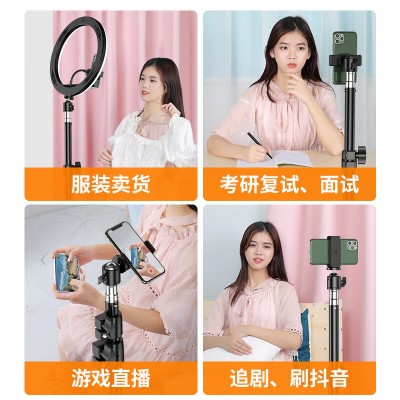 服装卖货

考研复试、面试

游戏直播

追剧、刷抖音