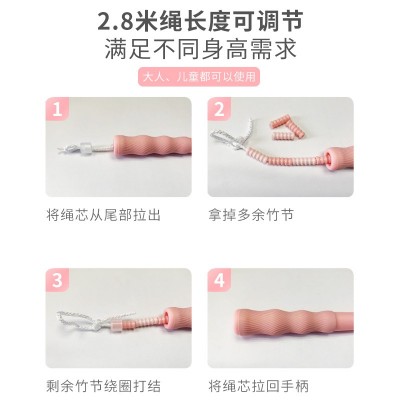 2.8米绳长度可调节
满足不同身高需求

大人、儿童都可以使用

1

将绳芯从尾部拉出

2

拿掉多余竹节

3

剩余竹节绕圈打结

4

将绳芯拉回手柄