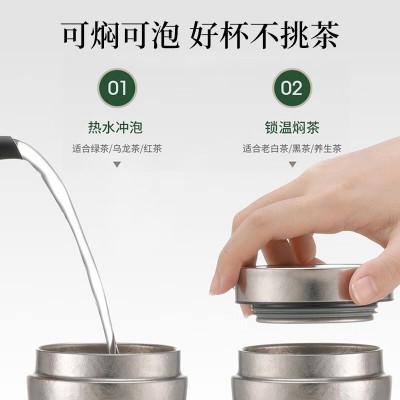 可焖可泡 好杯不挑茶

01

热水冲泡

适合绿茶/乌龙茶/红茶

02

锁温焖茶

适合老白茶/黑茶/养生茶