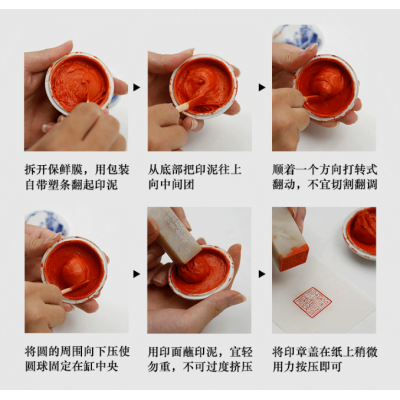 拆开保鲜膜，用包装自带塑条翻起印泥

从底部把印泥往上向中间团

顺着一个方向打转式翻动，不宜切割翻调

将圆的周围向下压使圆球固定在缸中央

用印面蘸印泥，宜轻勿重，不可过度挤压

将印章盖在纸上稍微用力按压即可