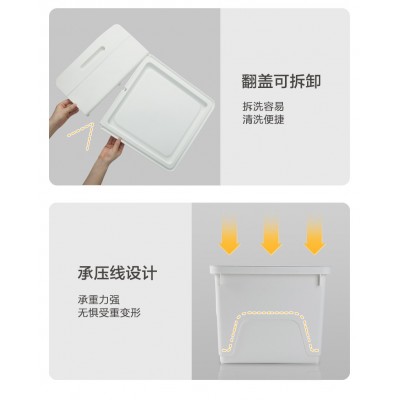 翻盖可拆卸

拆洗容易
清洗便捷

承压线设计

承重力强
无惧受重变形