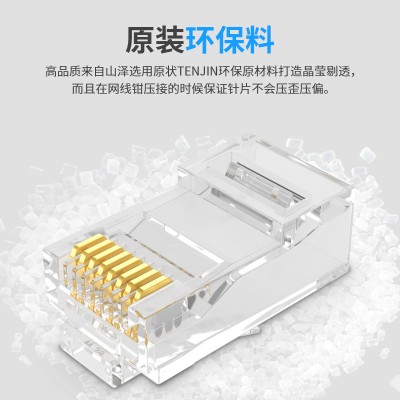 原装环保料

高品质来自山泽选用原状TENJIN环保原材料打造晶莹剔透，而且在网线钳压接的时候保证针片不会压歪压偏。