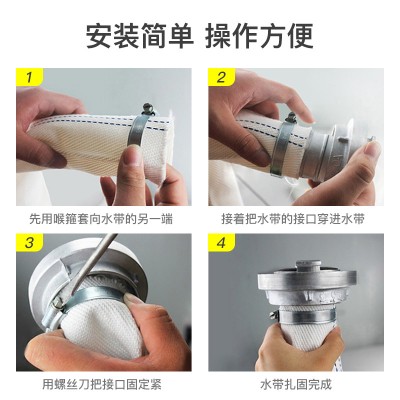 安装简单 操作方便

1

先用喉箍套向水带的另一端

2

接着把水带的接口穿进水带

3

用螺丝刀把接口固定紧

4

水带扎固完成