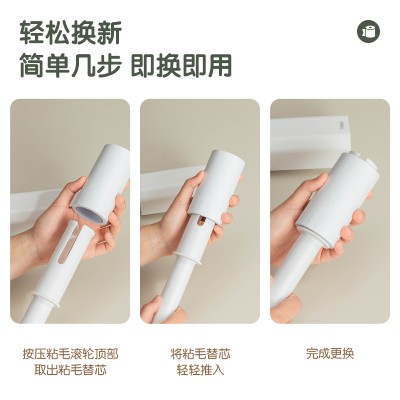 轻松换新
简单几步 即换即用

按压粘毛滚轮顶部
取出粘毛替芯

将粘毛替芯
轻轻推入

完成更换